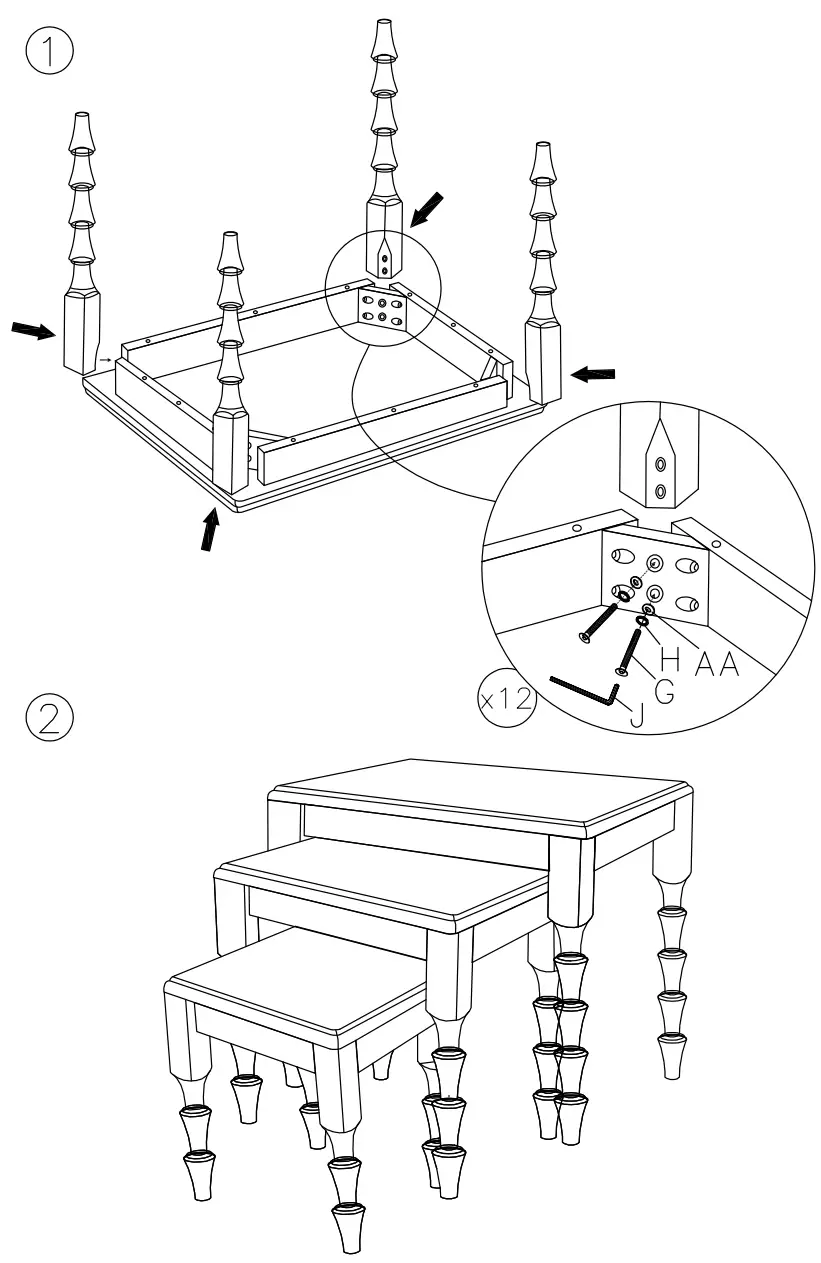 1

H AA

G

J

x12

2