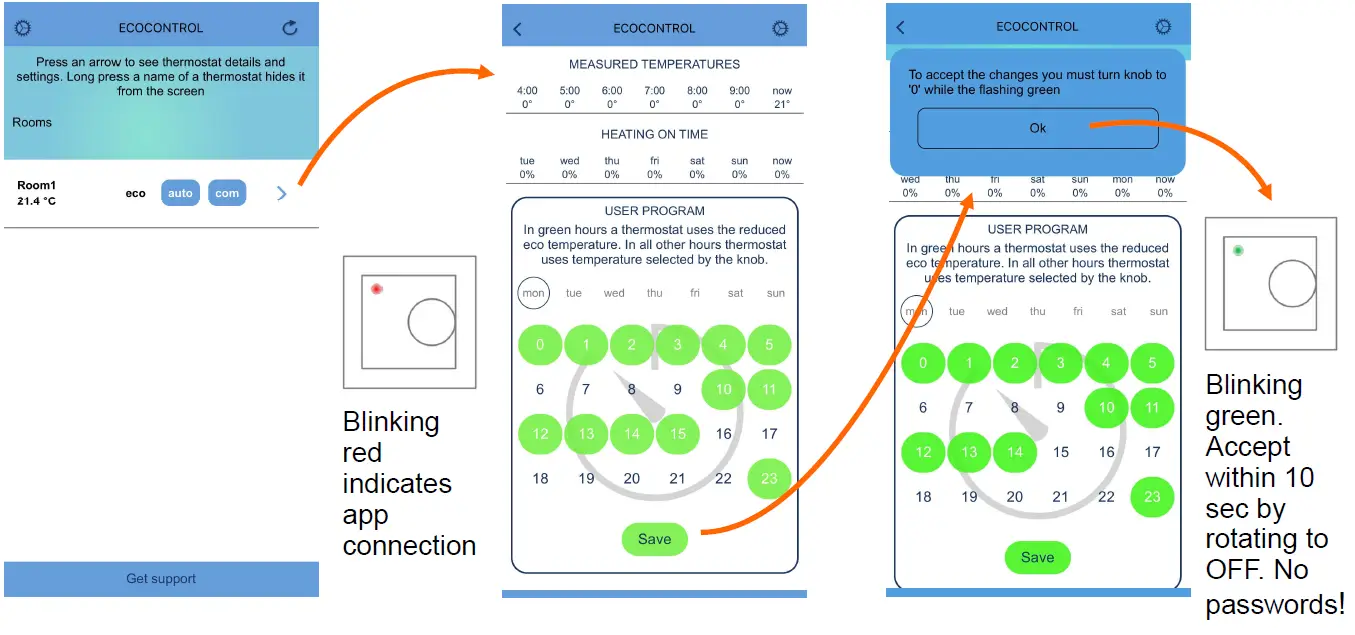 ECOCONTROL

Press an arrow to see thermostat details and settings. Long press a name of a thermostat hides it from the screen

Rooms

Room1
21.4 °C
eco auto com

Get support

Blinking red indicates app connection

ECOCONTROL

MEASURED TEMPERATURES

| 4:00 | 5:00 | 6:00 | 7:00 | 8:00 | 9:00 | now |
|---|---|---|---|---|---|---|
| 0° | 0° | 0° | 0° | 0° | 0° | 21° |

HEATING ON TIME

| tue | wed | thu | fri | sat | sun | now |
|---|---|---|---|---|---|---|
| 0% | 0% | 0% | 0% | 0% | 0% | 0% |

USER PROGRAM
In green hours a thermostat uses the reduced eco temperature. In all other hours thermostat uses temperature selected by the knob.

mon tue wed thu fri sat sun

0 1 2 3 4 5
6 7 8 9 10 11
12 13 14 15 16 17
18 19 20 21 22 23

Save

ECOCONTROL

To accept the changes you must turn knob to '0' while the flashing green

Ok

| wed | thu | fri | sat | sun | mon | now |
|---|---|---|---|---|---|---|
| 0% | 0% | 0% | 0% | 0% | 0% | 0% |

USER PROGRAM
In green hours a thermostat uses the reduced eco temperature. In all other hours thermostat uses temperature selected by the knob.

mon tue wed thu fri sat sun

0 1 2 3 4 5
6 7 8 9 10 11
12 13 14 15 16 17
18 19 20 21 22 23

Save

Blinking green. Accept within 10 sec by rotating to OFF. No passwords!