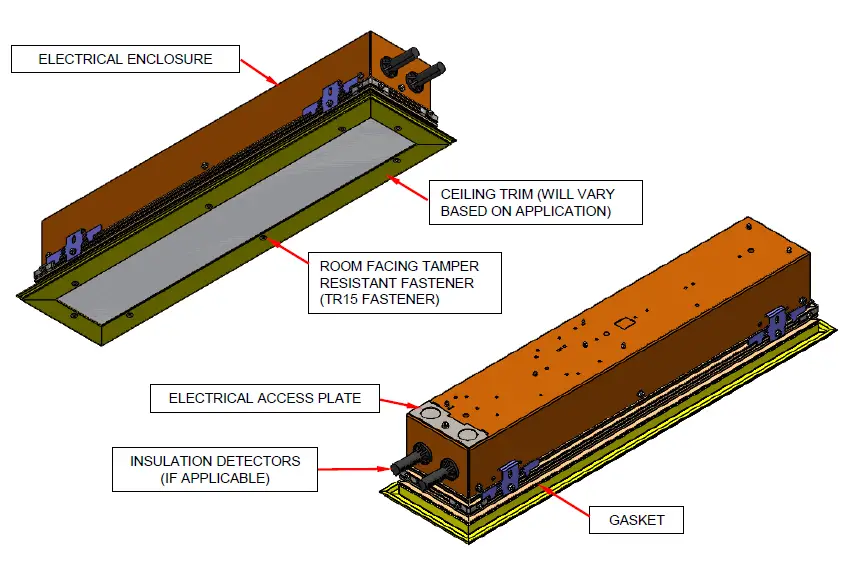 ELECTRICAL ENCLOSURE

CEILING TRIM (WILL VARY BASED ON APPLICATION)

ROOM FACING TAMPER RESISTANT FASTENER (TR15 FASTENER)

ELECTRICAL ACCESS PLATE

INSULATION DETECTORS (IF APPLICABLE)

GASKET