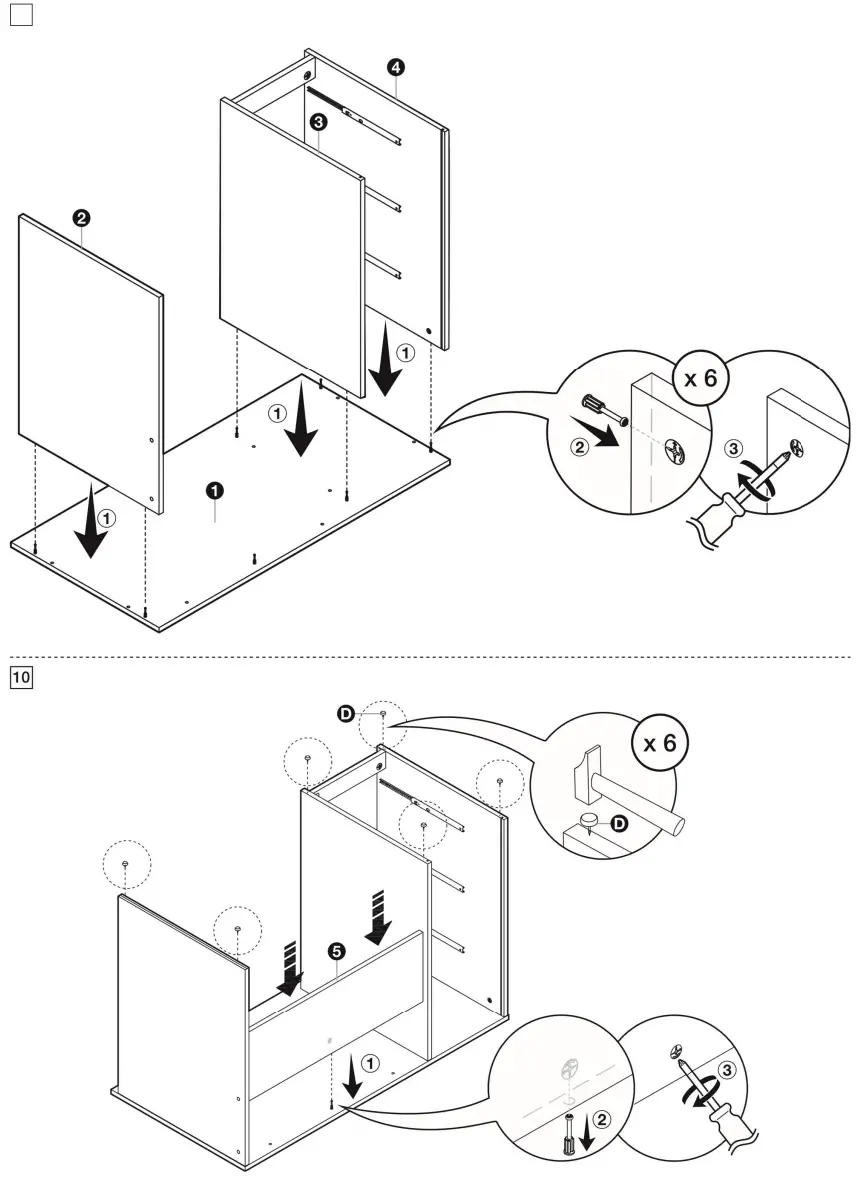 4
3
2
1
1
1
1
x 6
2
3

10

D
x 6
D
5
1
2
3