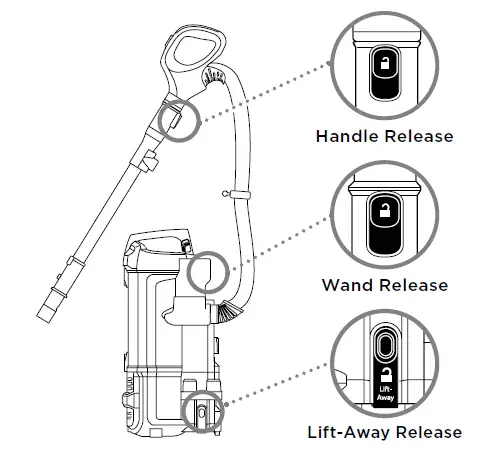 Handle Release

Wand Release

Lift-Away

Lift-Away Release