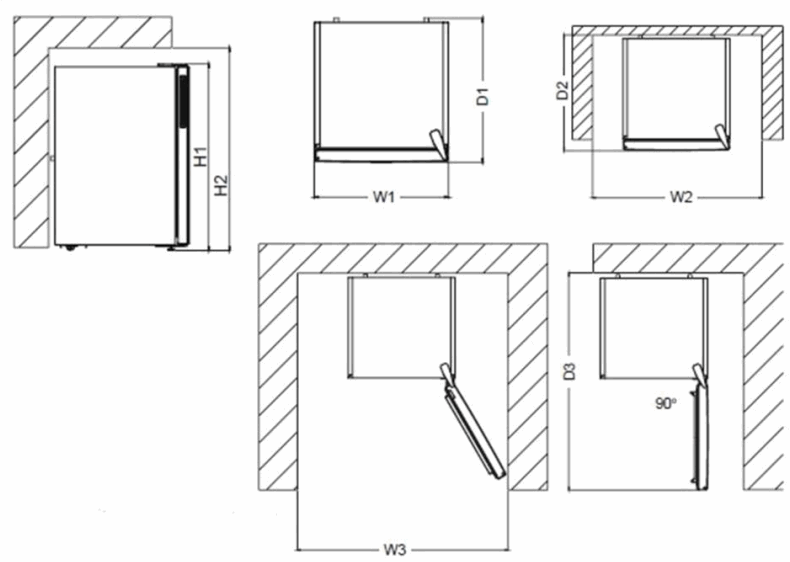 H1
H2
D1
W1
D2
W2
W3
D3
90°