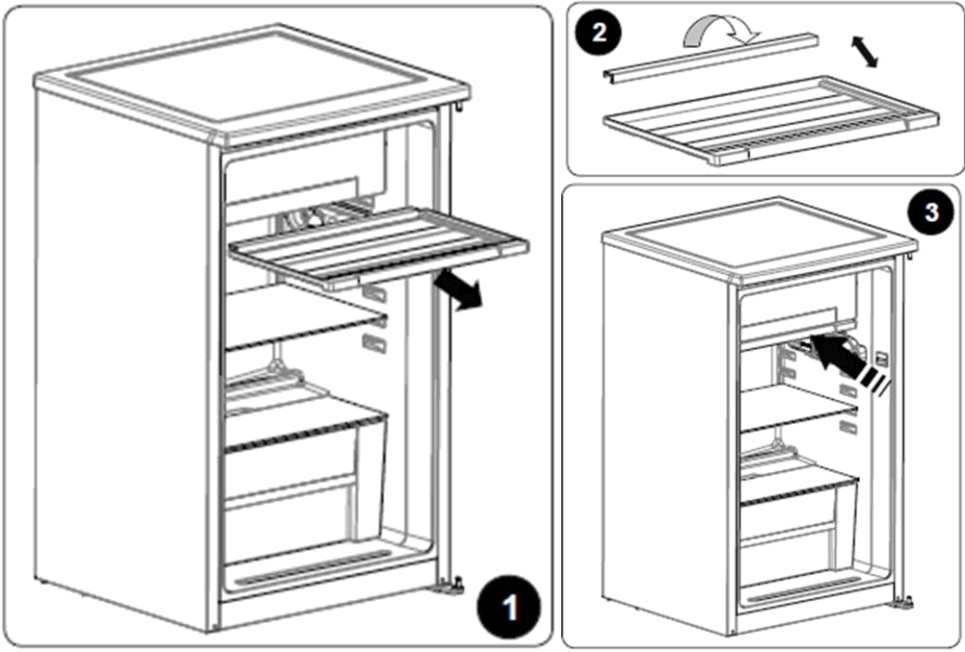 1

2

3