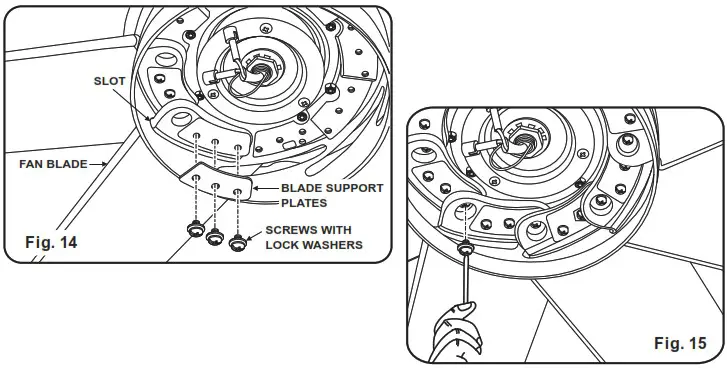 SLOT

FAN BLADE

BLADE SUPPORT PLATES

SCREWS WITH LOCK WASHERS

Fig. 14

Fig. 15