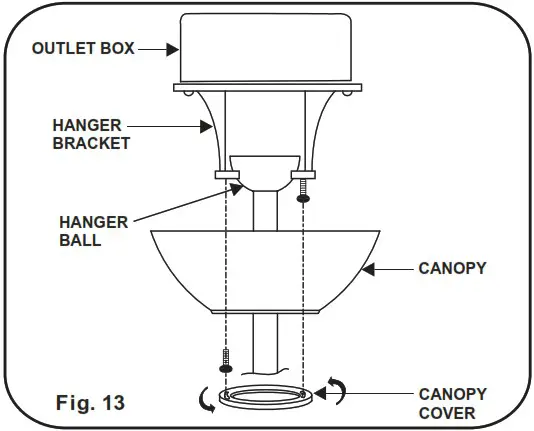 OUTLET BOX

HANGER BRACKET

HANGER BALL

CANOPY

CANOPY COVER

Fig. 13