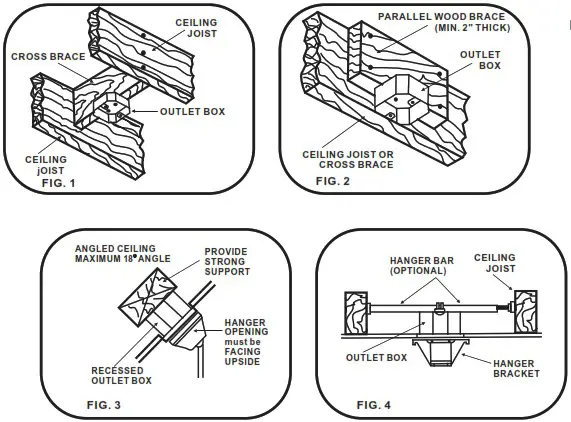 CEILING JOIST

CROSS BRACE

OUTLET BOX

CEILING jOIST

FIG. 1

PARALLEL WOOD BRACE (MIN. 2" THICK)

OUTLET BOX

CEILING JOIST OR CROSS BRACE

FIG. 2

ANGLED CEILING MAXIMUM 18° ANGLE

PROVIDE STRONG SUPPORT

HANGER OPENING must be FACING UPSIDE

RECESSED OUTLET BOX

FIG. 3

HANGER BAR (OPTIONAL)

CEILING JOIST

OUTLET BOX

HANGER BRACKET

FIG. 4