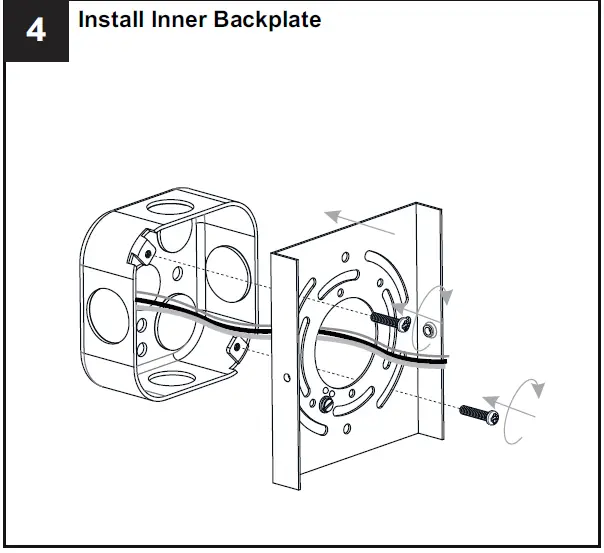 4

Install Inner Backplate