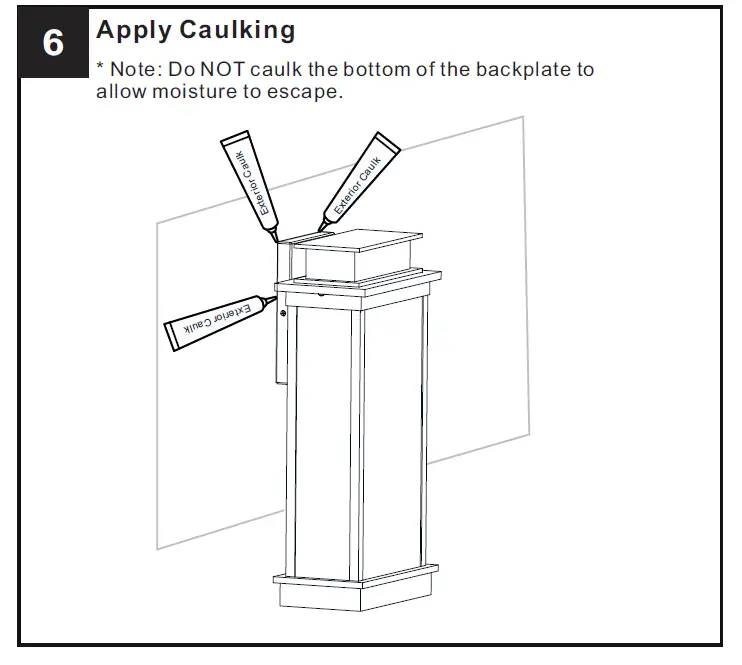 6 Apply Caulking

* Note: Do NOT caulk the bottom of the backplate to allow moisture to escape.

Exterior Caulk

Exterior Caulk

Exterior Caulk