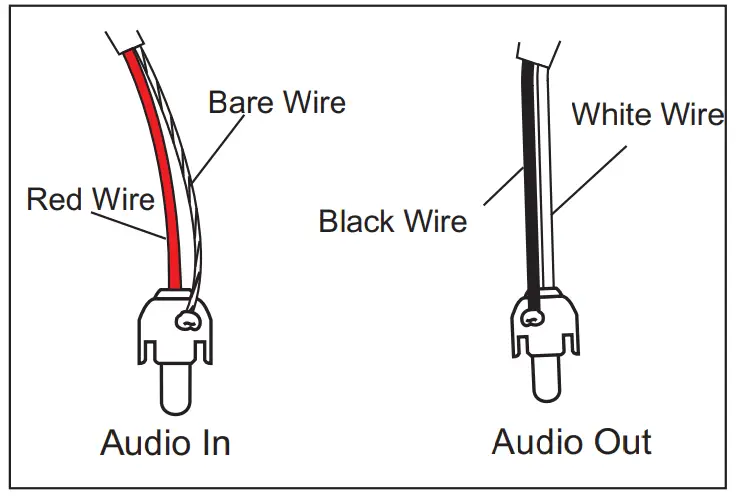 Bare Wire

Red Wire

Audio In

White Wire

Black Wire

Audio Out