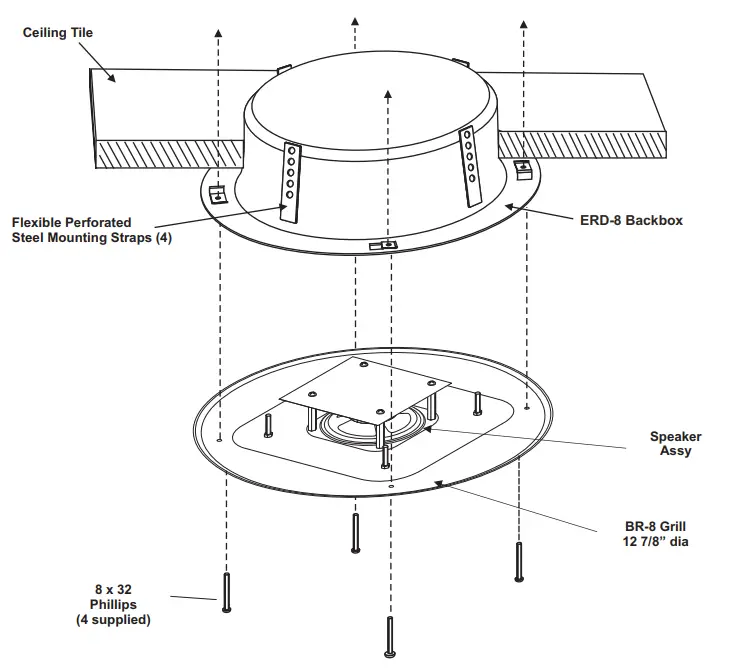 Ceiling Tile

Flexible Perforated Steel Mounting Straps (4)

ERD-8 Backbox

Speaker Assy

BR-8 Grill 12 7/8” dia

8 x 32 Phillips (4 supplied)