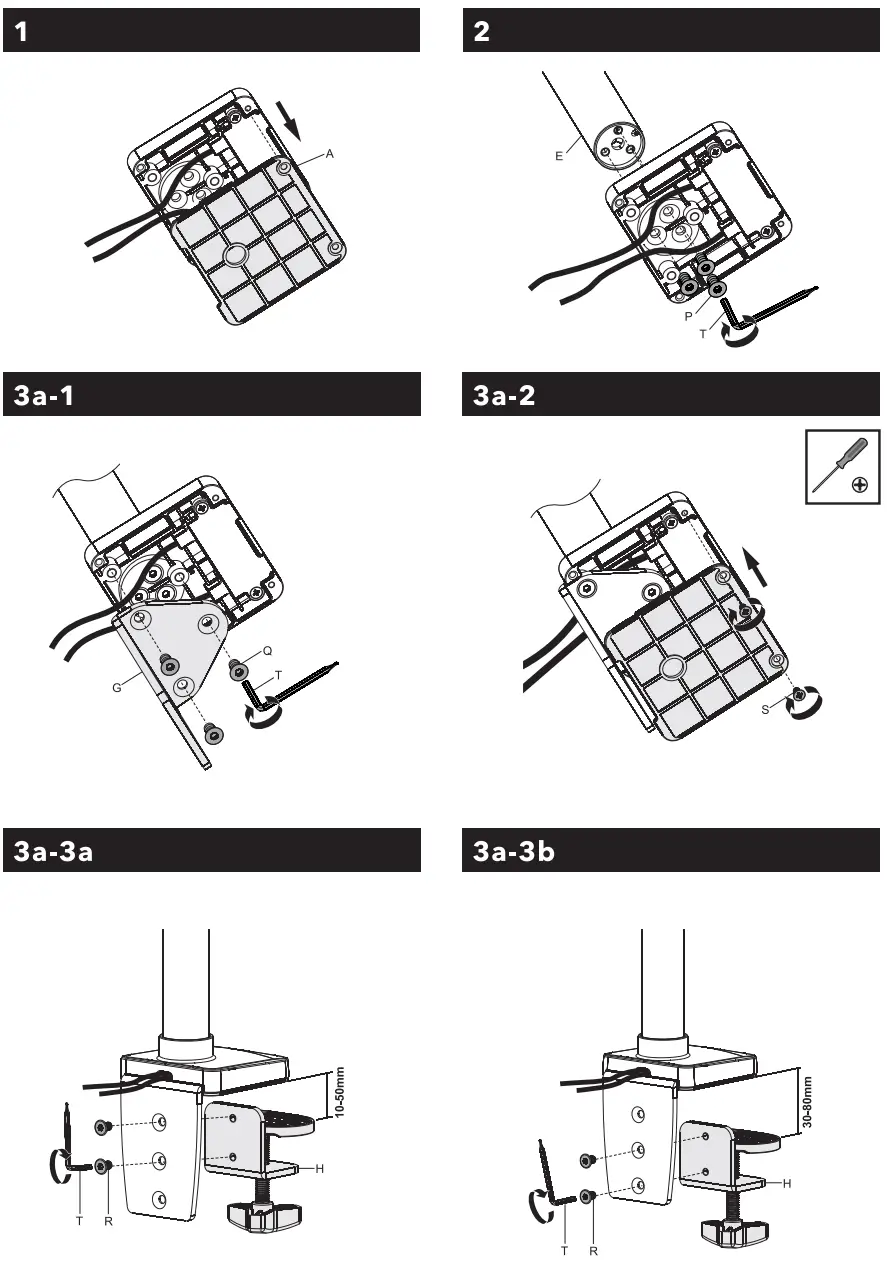 1

A

2

E

P

T

3a-1

G

Q

T

3a-2

S

3a-3a

10-50mm

H

T

R

3a-3b

30-80mm

H

T

R