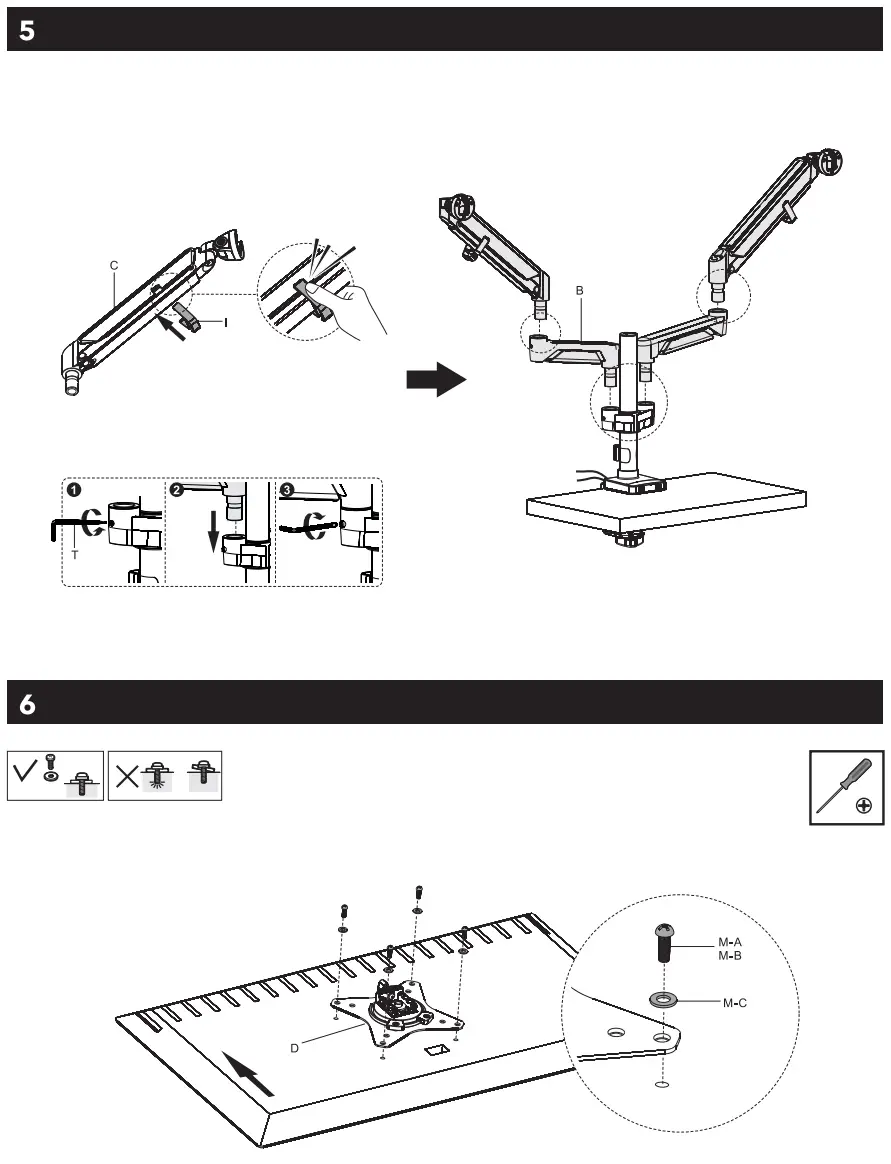 5

C

I

B

1

2

3

T

6

M-A
M-B

M-C

D