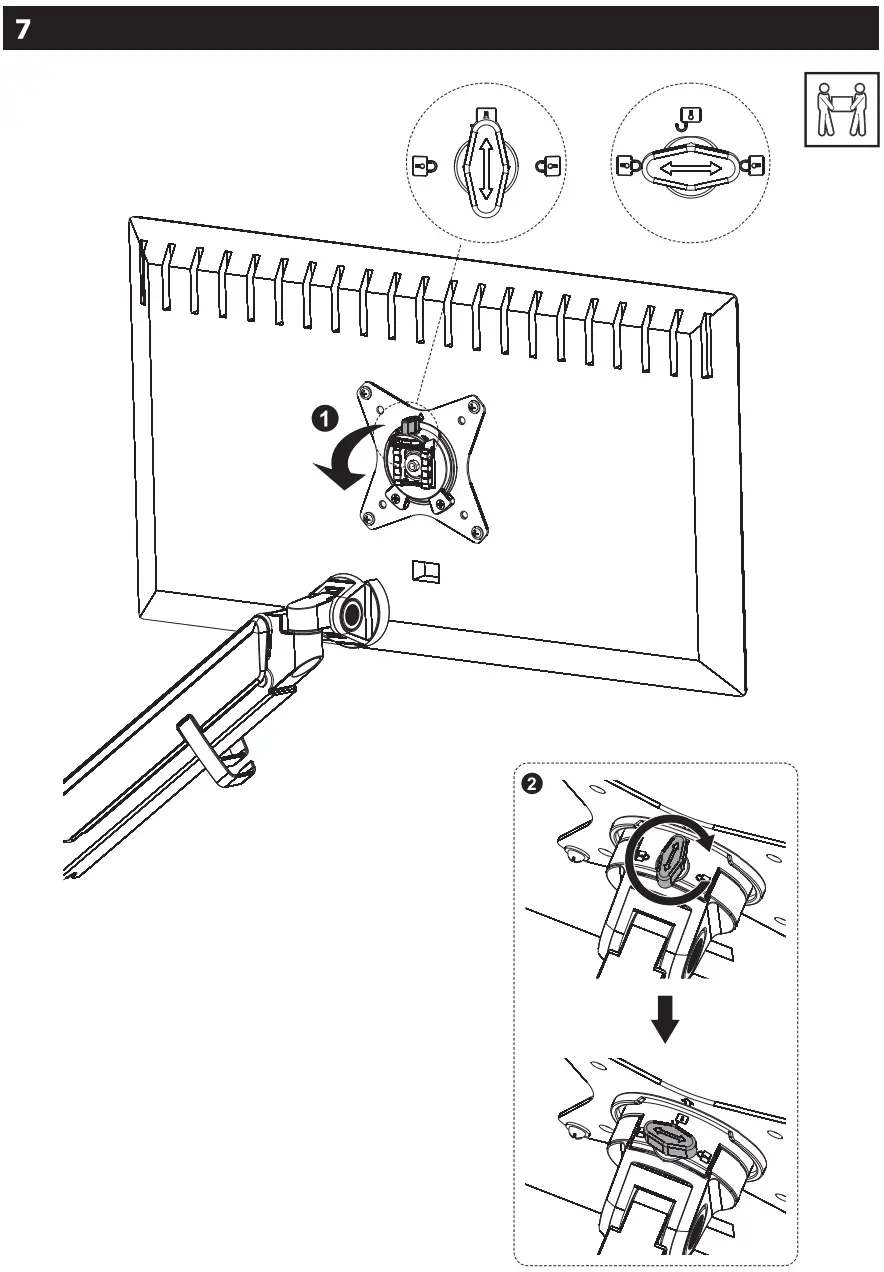 7

1

2