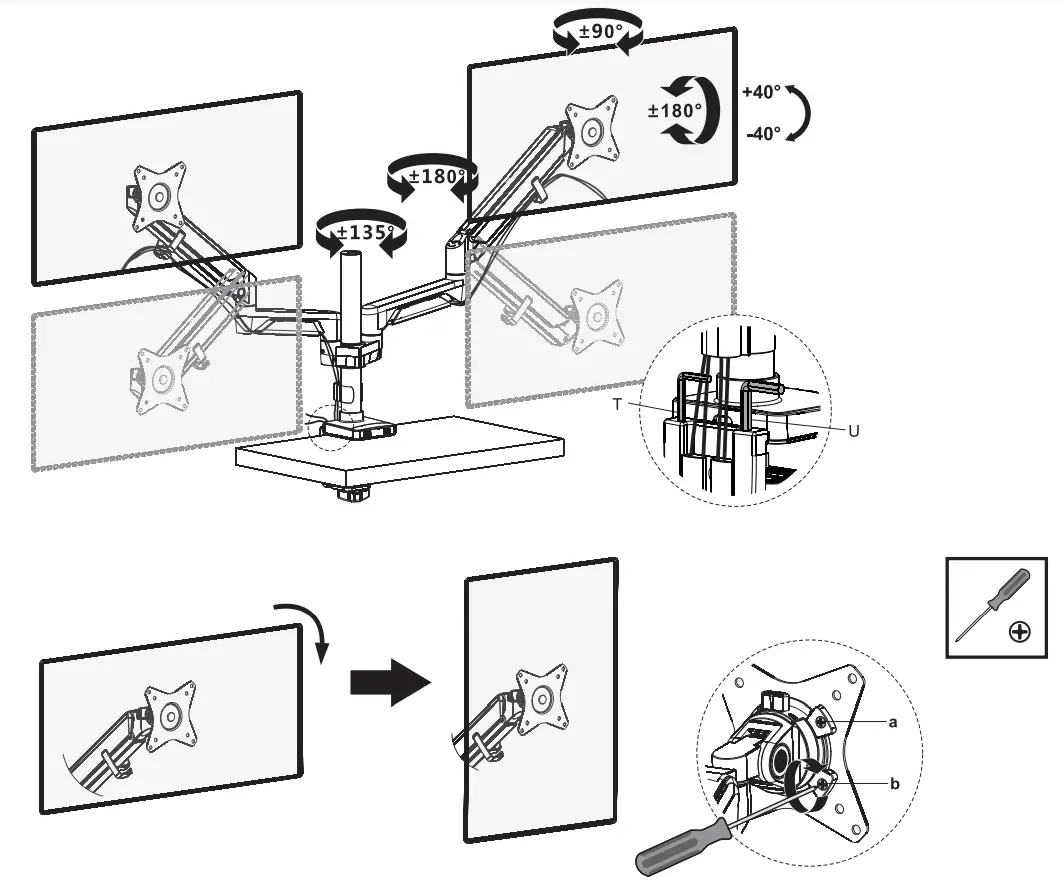 ±90°
±180°
+40°
-40°
±180°
±135°
T
U
a
b