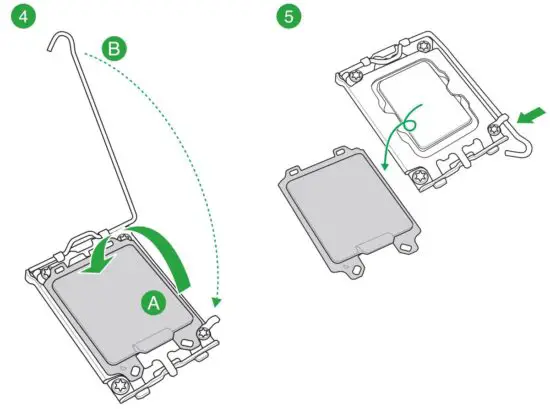 4

B

A

5