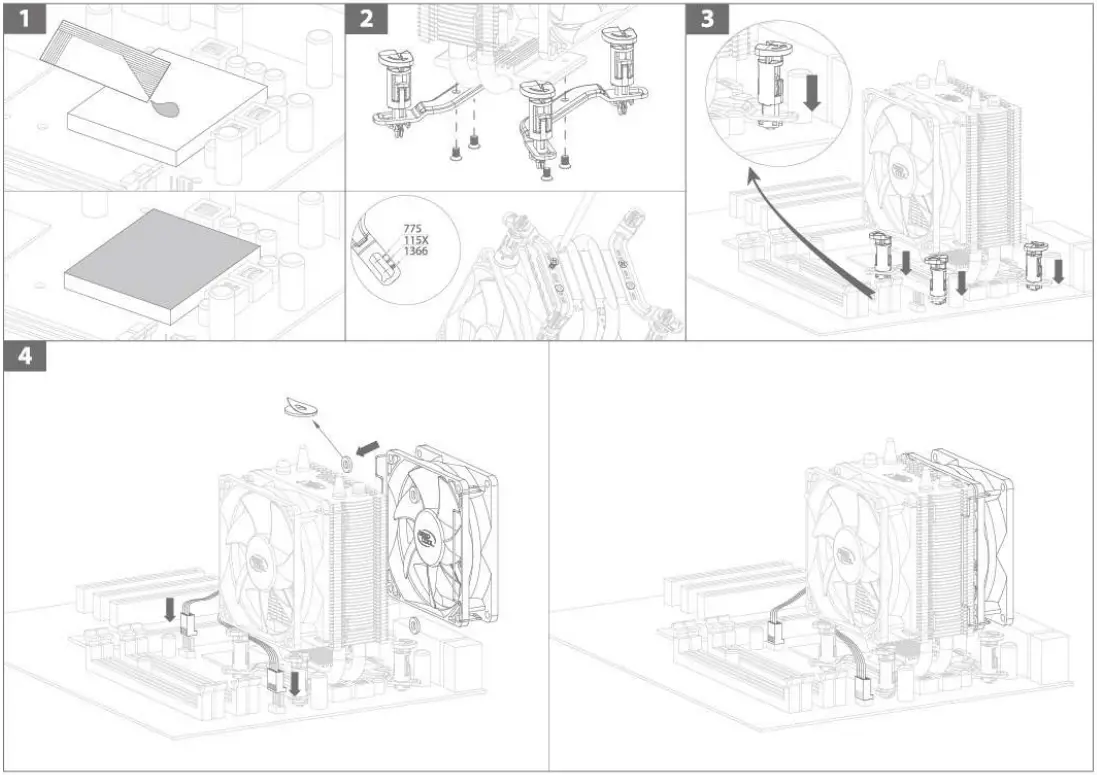 1

2

775
115X
1366

3

4