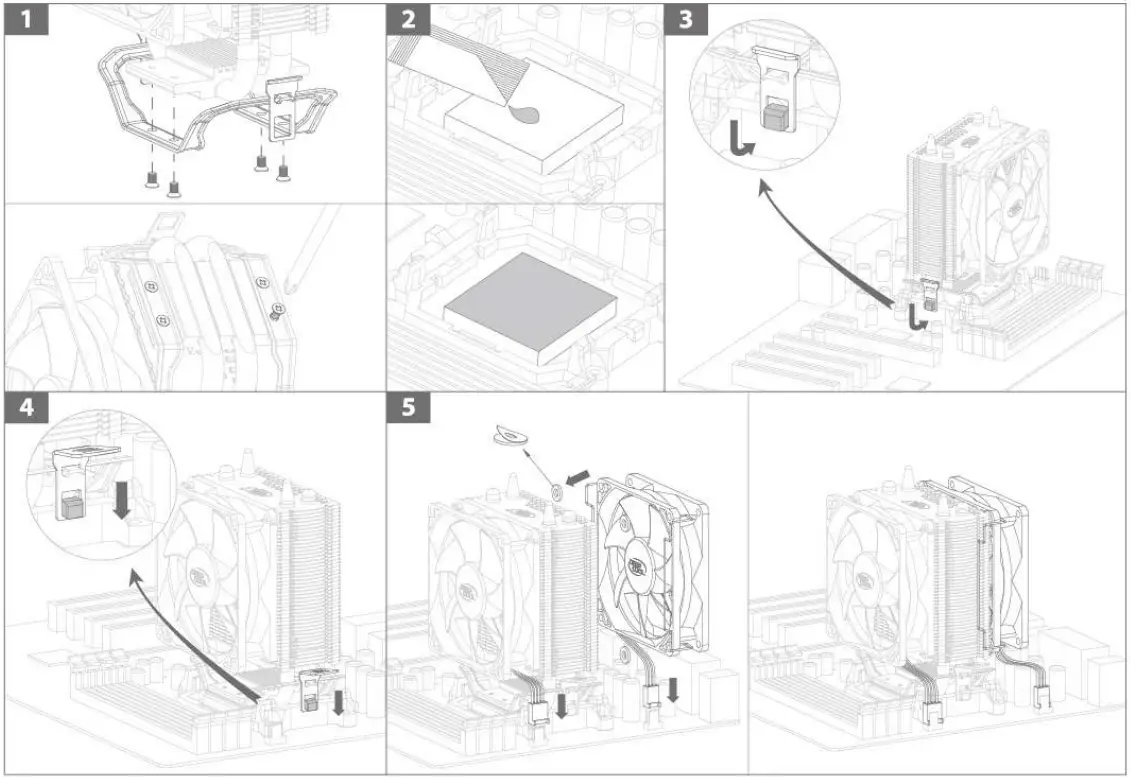 1

2

3

4

5