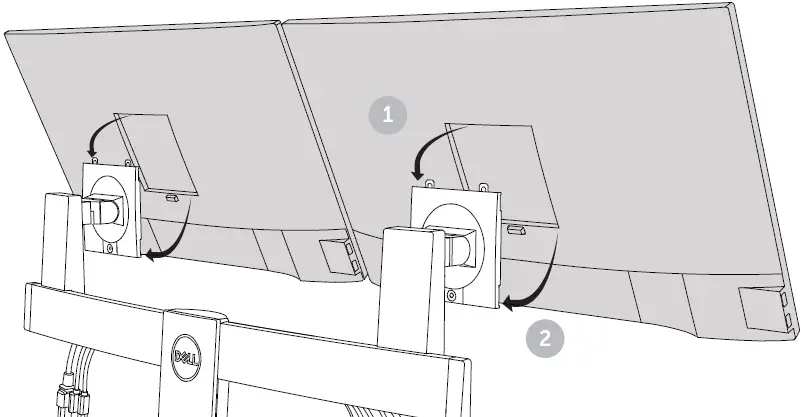 1
2
DELL