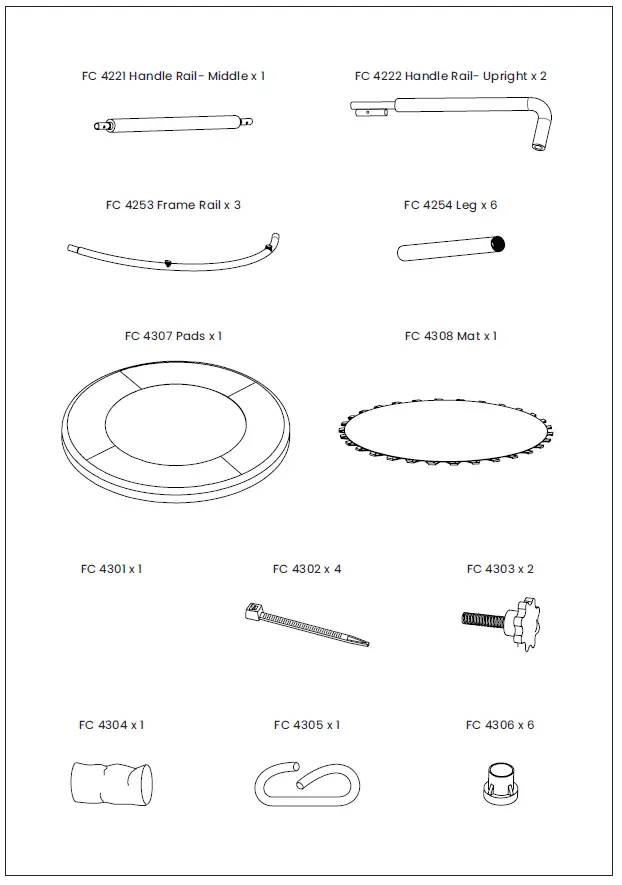 FC 4221 Handle Rail- Middle x 1

FC 4222 Handle Rail- Upright x 2

FC 4253 Frame Rail x 3

FC 4254 Leg x 6

FC 4307 Pads x 1

FC 4308 Mat x 1

FC 4301 x 1

FC 4302 x 4

FC 4303 x 2

FC 4304 x 1

FC 4305 x 1

FC 4306 x 6