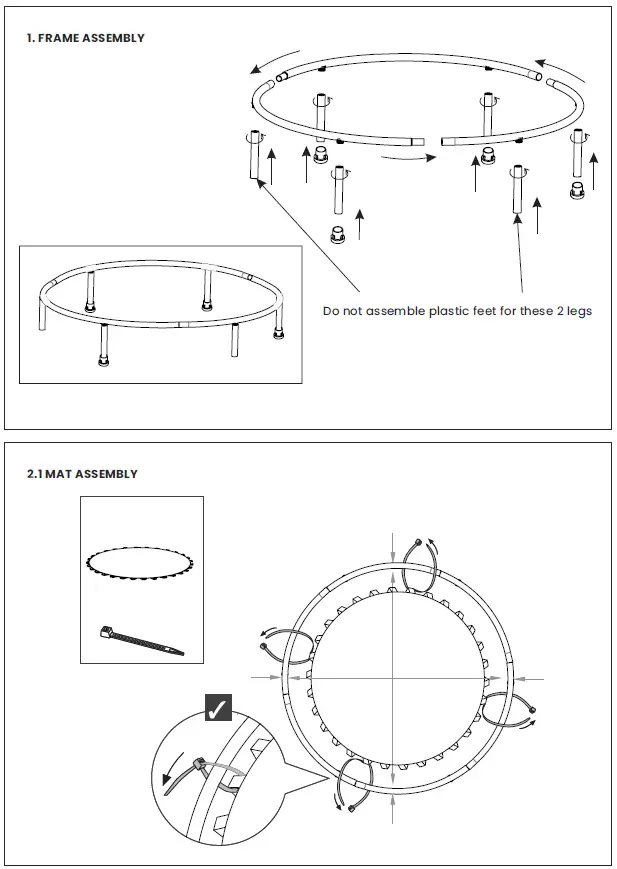 1. FRAME ASSEMBLY

Do not assemble plastic feet for these 2 legs

2.1 MAT ASSEMBLY

✓