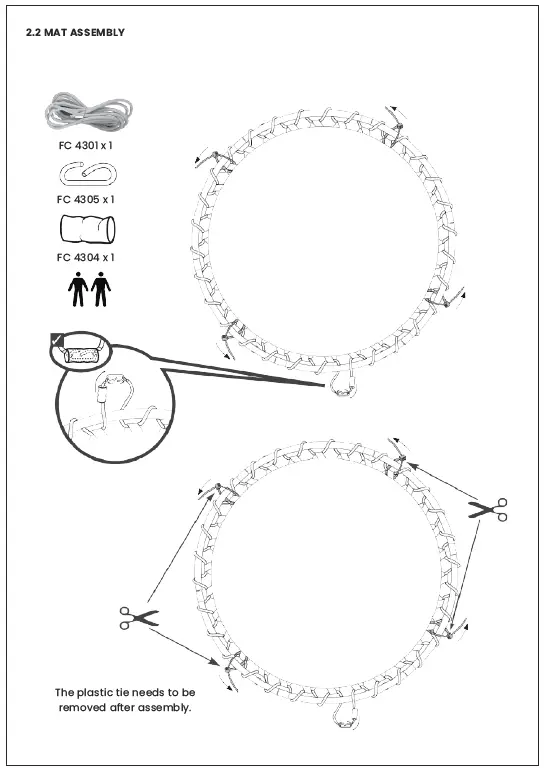 2.2 MAT ASSEMBLY

FC 4301 x 1

FC 4305 x 1

FC 4304 x 1

The plastic tie needs to be removed after assembly.