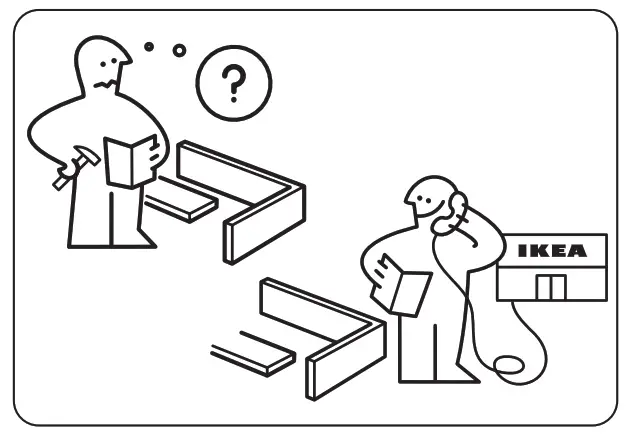 ?

IKEA