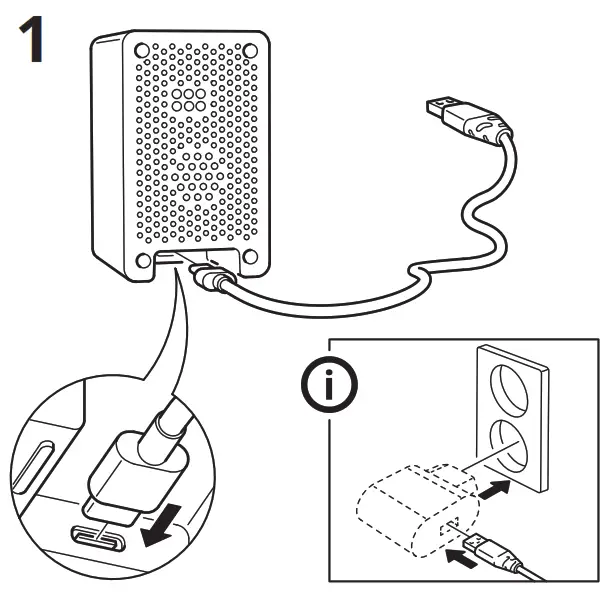 1

i