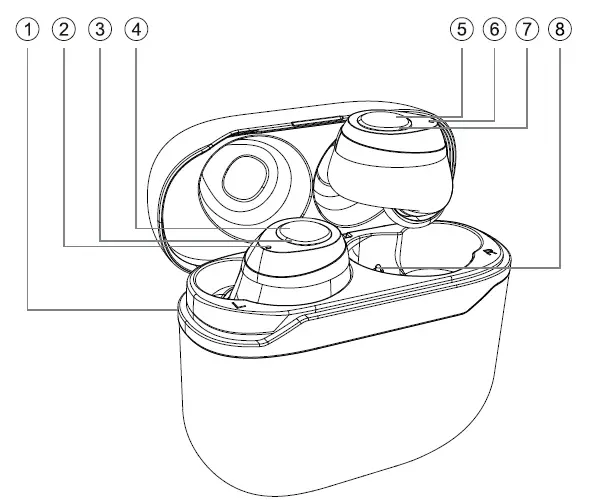 1 2 3 4 5 6 7 8

L R