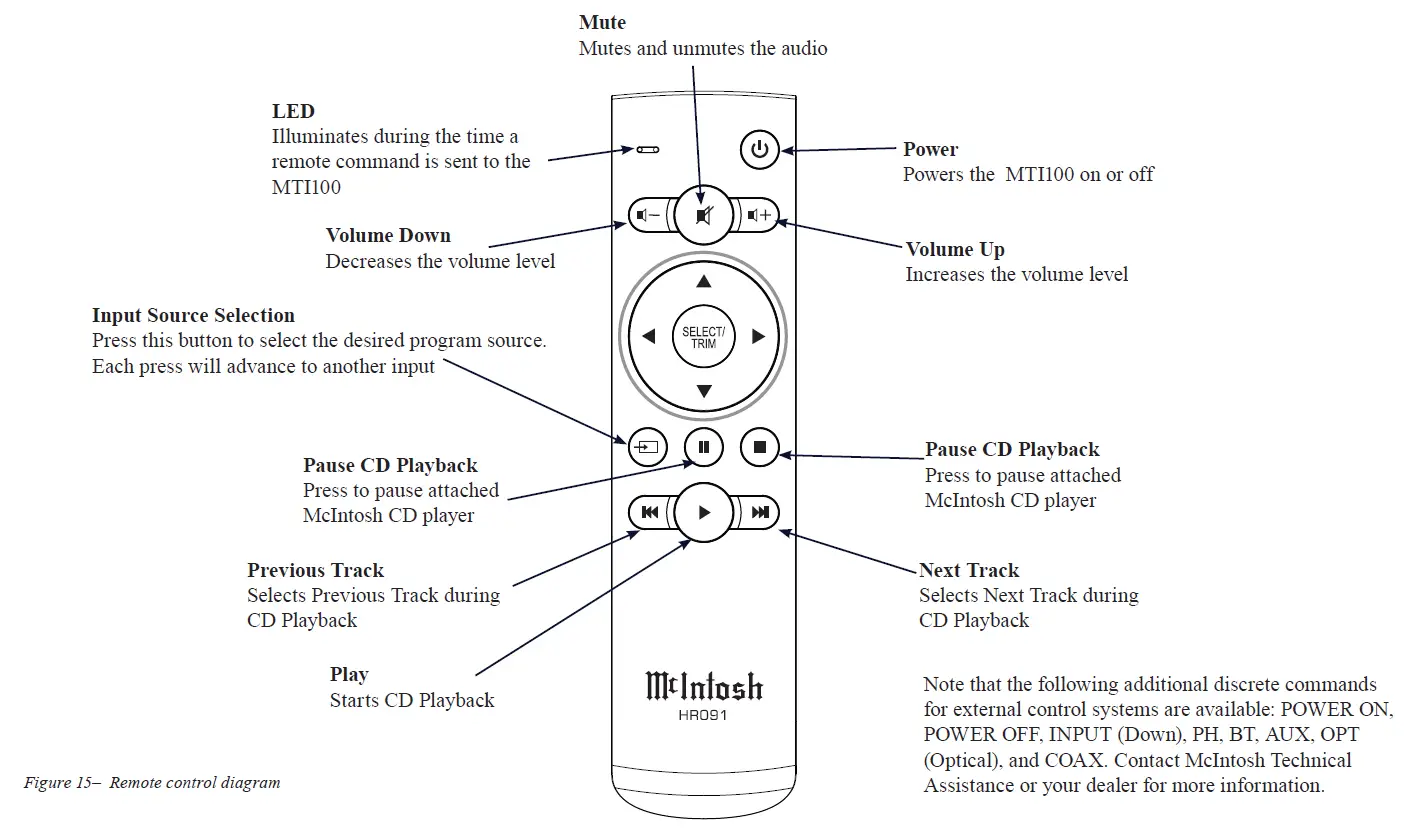 Mute
Mutes and unmutes the audio

LED
Illuminates during the time a remote command is sent to the MTI100

Power
Powers the MTI100 on or off

Volume Down
Decreases the volume level

Volume Up
Increases the volume level

Input Source Selection
Press this button to select the desired program source. Each press will advance to another input

SELECT/ TRIM

Pause CD Playback
Press to pause attached McIntosh CD player

Pause CD Playback
Press to pause attached McIntosh CD player

Previous Track
Selects Previous Track during CD Playback

Next Track
Selects Next Track during CD Playback

Play
Starts CD Playback

McIntosh
HR091

Note that the following additional discrete commands for external control systems are available: POWER ON, POWER OFF, INPUT (Down), PH, BT, AUX, OPT (Optical), and COAX. Contact McIntosh Technical Assistance or your dealer for more information.

Figure 15– Remote control diagram