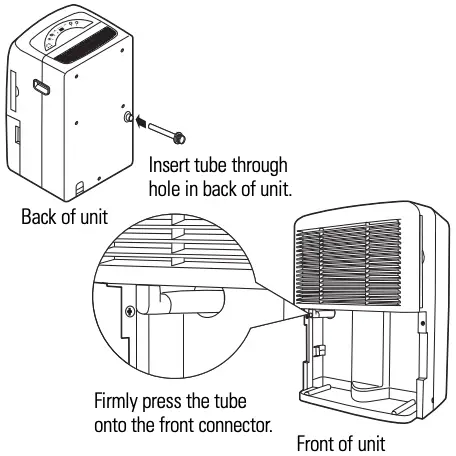 Insert tube through hole in back of unit.

Back of unit

Firmly press the tube onto the front connector.

Front of unit