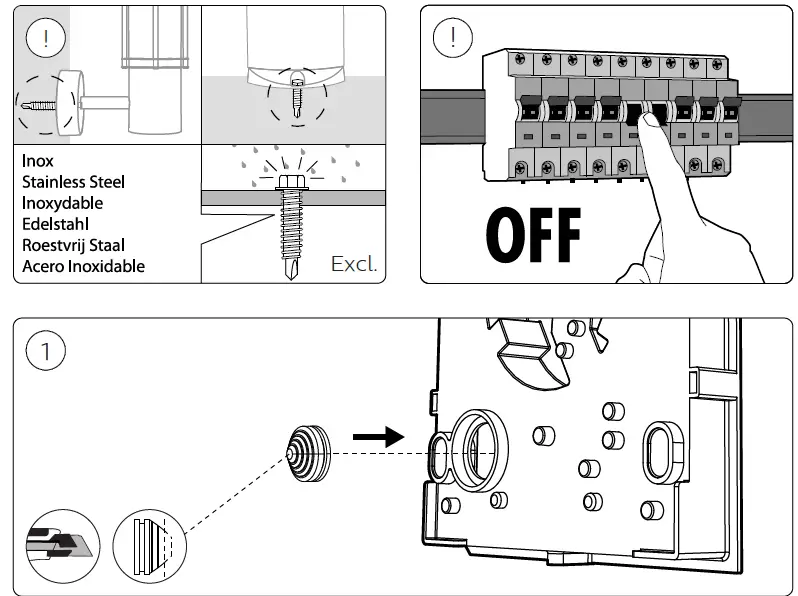 !

Inox
Stainless Steel
Inoxydable
Edelstahl
Roestvrij Staal
Acero Inoxidable

Excl.

!

OFF

1