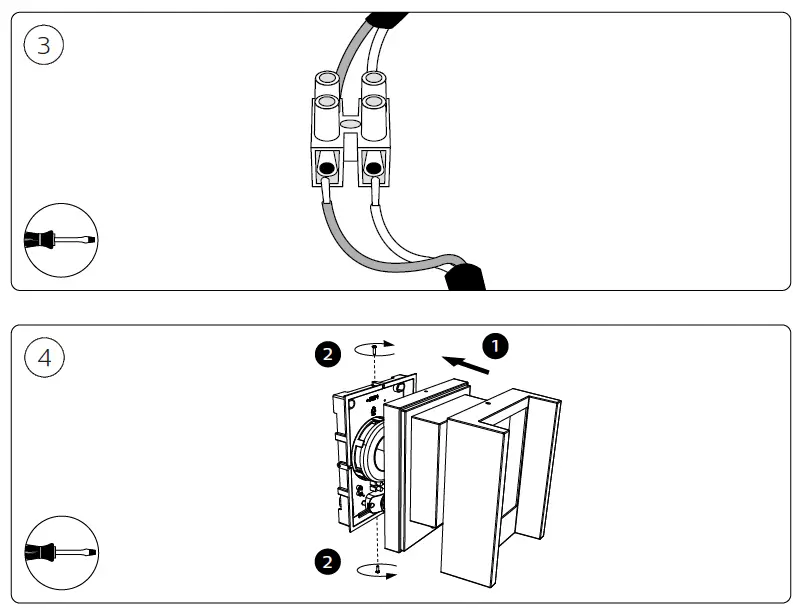 3

4

2

1

2