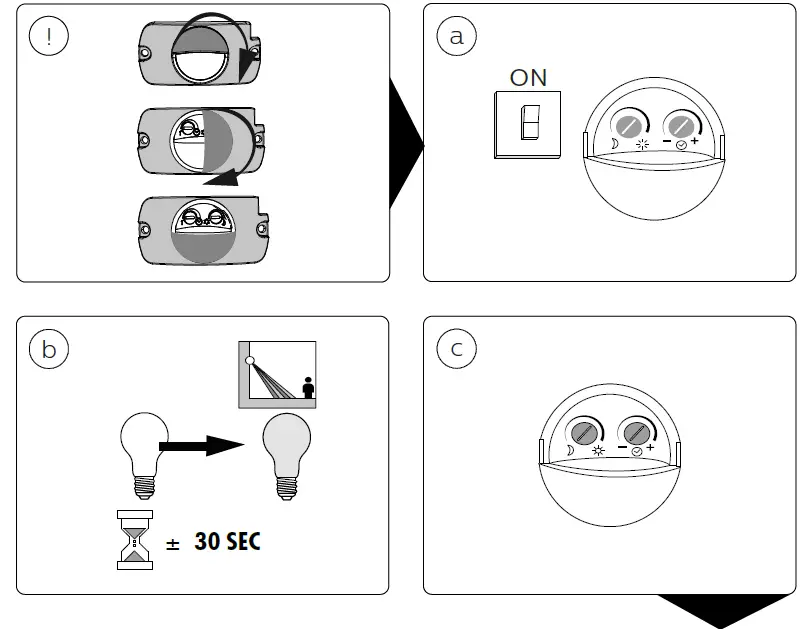 !

a

ON

− +

b

± 30 SEC

c

− +