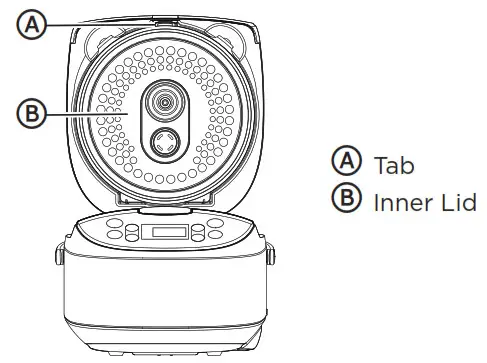 A

B

A Tab
B Inner Lid