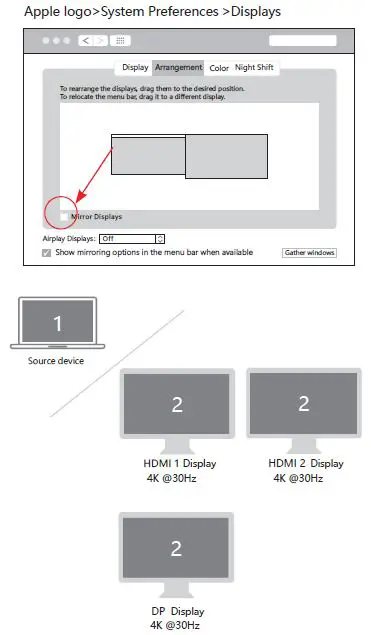 Apple logo>System Preferences >Displays

Display Arrangement Color Night Shift

To rearrange the displays, drag them to the desired position.
To relocate the menu bar, drag it to a different display.

Mirror Displays

Airplay Displays: Off

Show mirroring options in the menu bar when available

Gather windows

1

Source device

2

HDMI 1 Display
4K @30Hz

2

HDMI 2 Display
4K @30Hz

2

DP Display
4K @30Hz