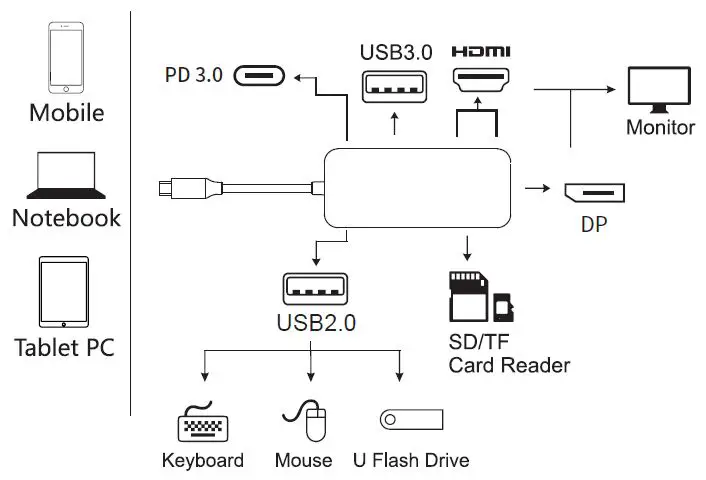 Mobile

Notebook

Tablet PC

PD 3.0

USB3.0

HDMI

Monitor

DP

USB2.0

SD/TF
Card Reader

Keyboard

Mouse

U Flash Drive