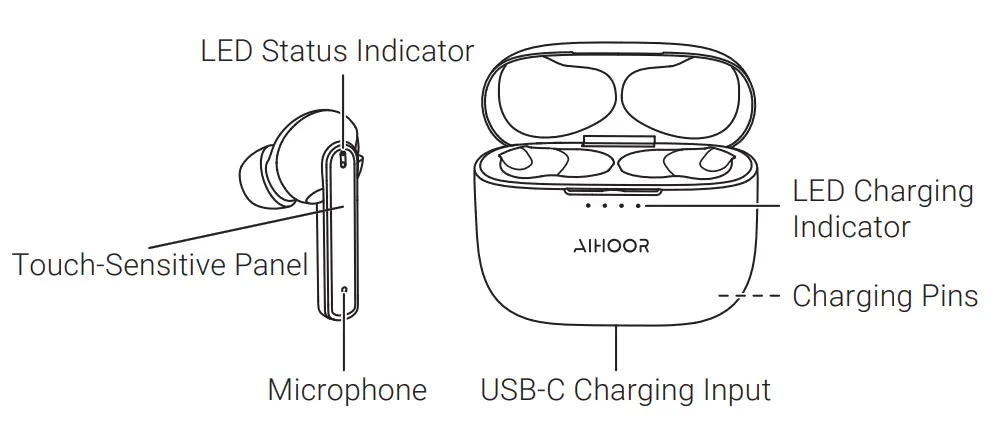 LED Status Indicator

Touch-Sensitive Panel

Microphone

AIHOOR

LED Charging Indicator

Charging Pins

USB-C Charging Input