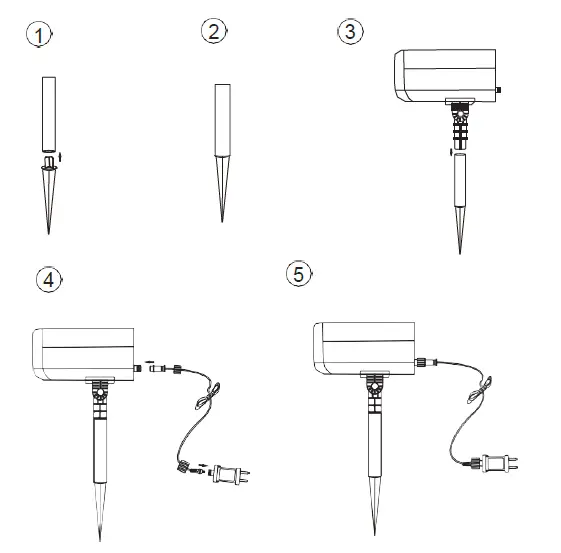 1
2
3
4
5