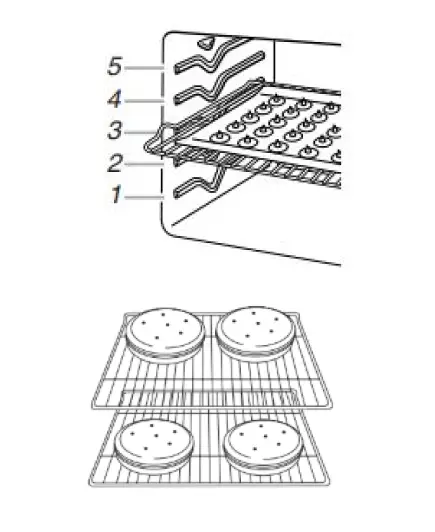 5
4
3
2
1