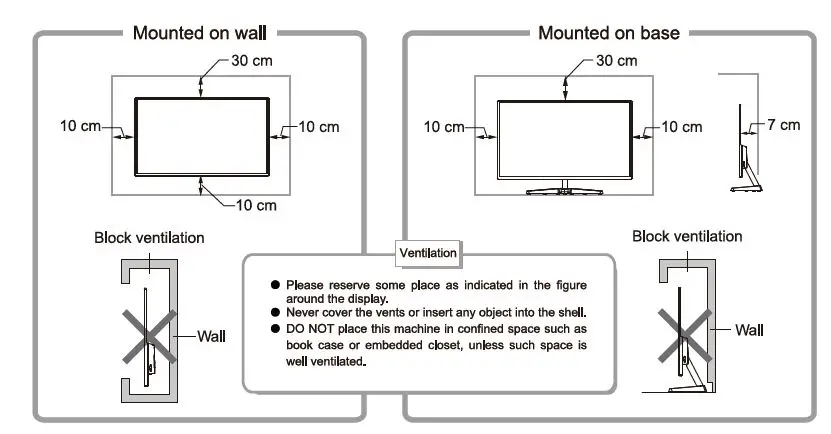 Mounted on wall

30 cm

10 cm

10 cm

10 cm

Block ventilation

Wall

Mounted on base

30 cm

10 cm

10 cm

7 cm

Block ventilation

Wall

Ventilation

● Please reserve some place as indicated in the figure around the display.
● Never cover the vents or insert any object into the shell.
● DO NOT place this machine in confined space such as book case or embedded closet, unless such space is well ventilated.