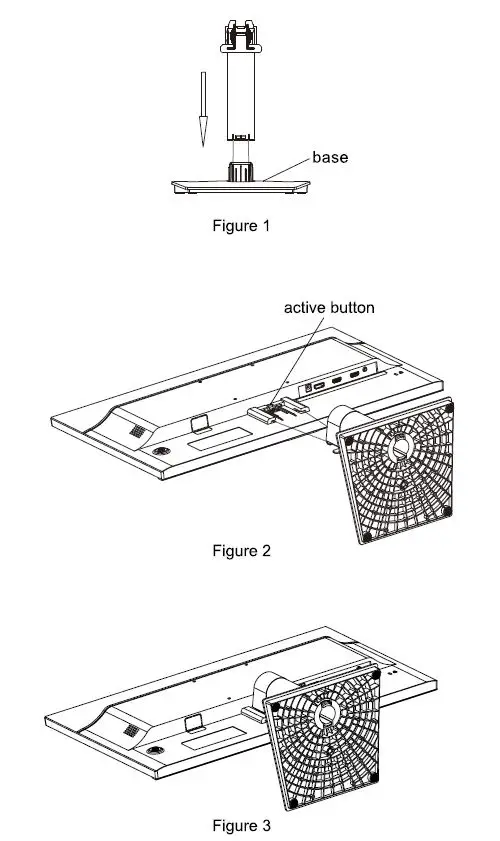 base

Figure 1

active button

Figure 2

Figure 3