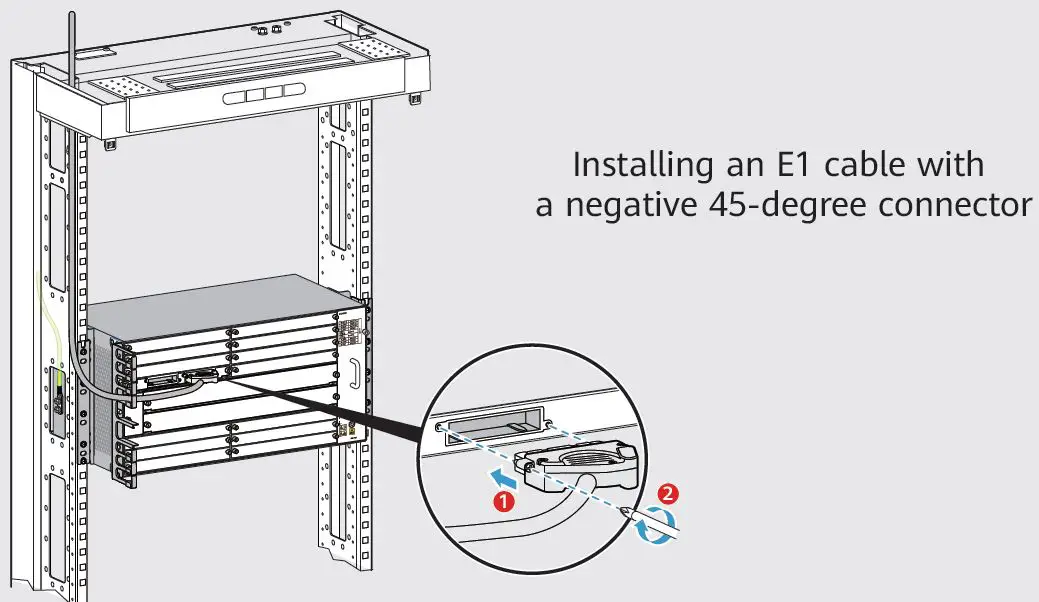 Installing an E1 cable with a negative 45-degree connector

1

2