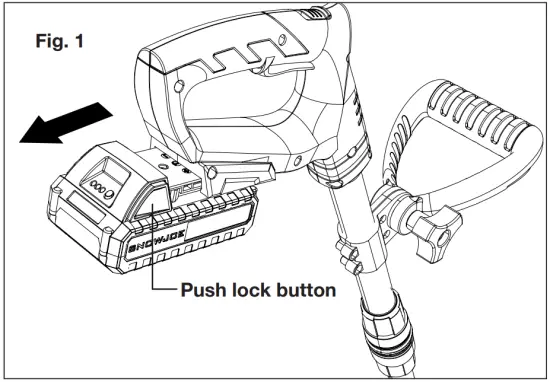 Fig. 1

SNOWJOE

Push lock button