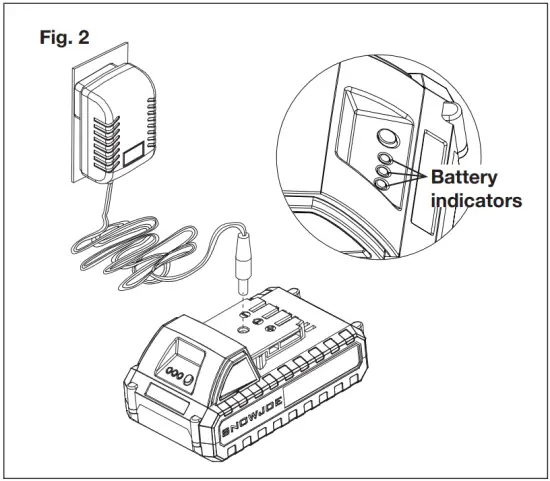 Fig. 2

Battery indicators

SNOWJOE