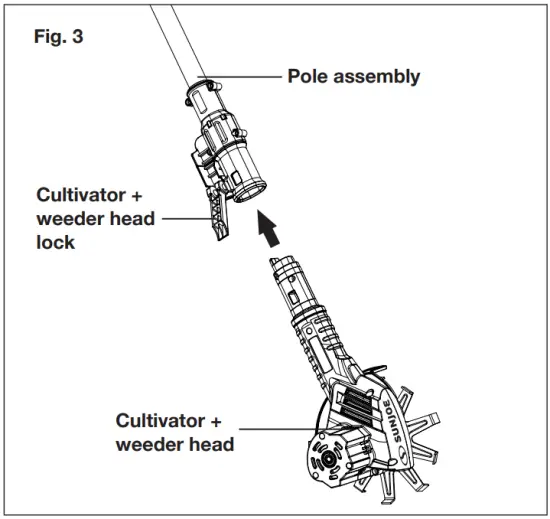 Fig. 3

Pole assembly

Cultivator + weeder head lock

Cultivator + weeder head

SUNJOE