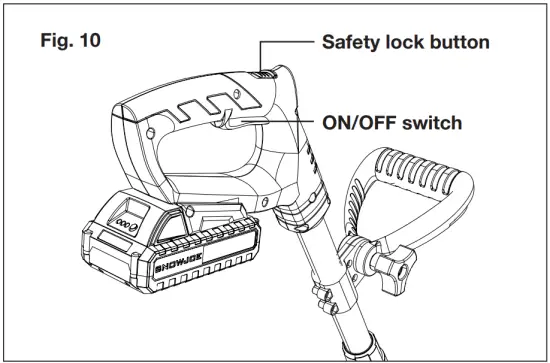 Fig. 10

Safety lock button

ON/OFF switch

SNOWJOE