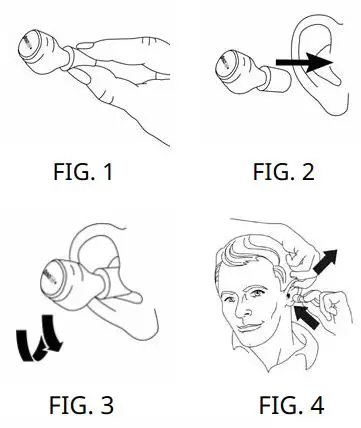 FIG. 1

FIG. 2

FIG. 3

FIG. 4