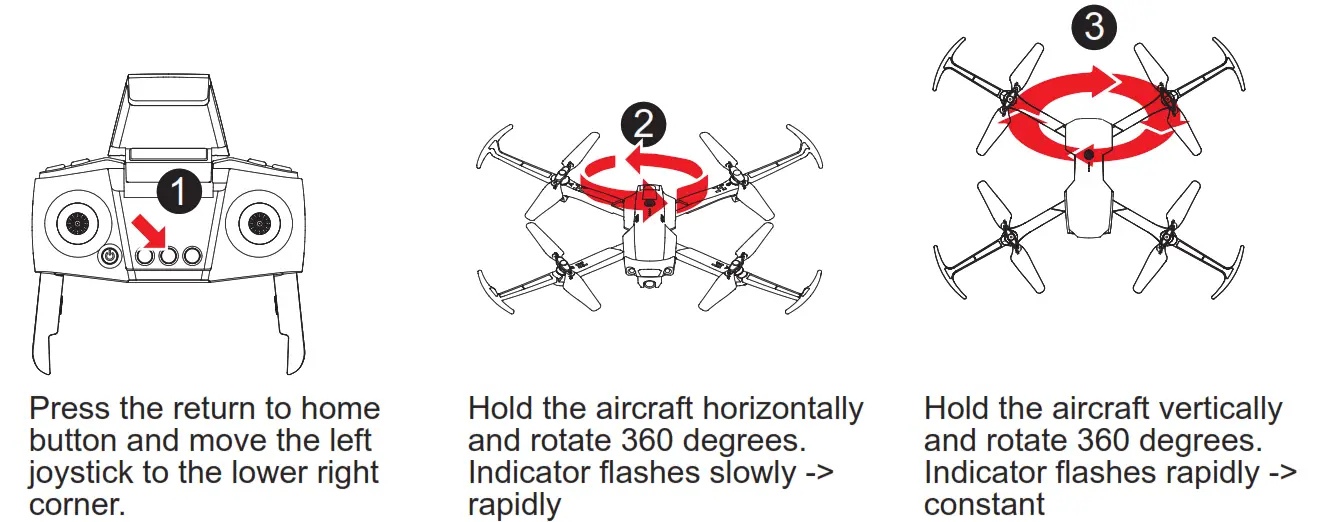 1

Press the return to home button and move the left joystick to the lower right corner.

2

Hold the aircraft horizontally and rotate 360 degrees. Indicator flashes slowly -> rapidly

3

Hold the aircraft vertically and rotate 360 degrees. Indicator flashes rapidly -> constant