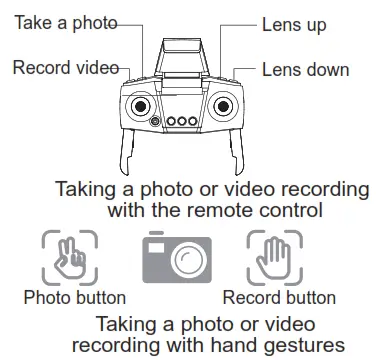 Take a photo
Record video
Lens up
Lens down

Taking a photo or video recording with the remote control

Photo button
Record button

Taking a photo or video recording with hand gestures