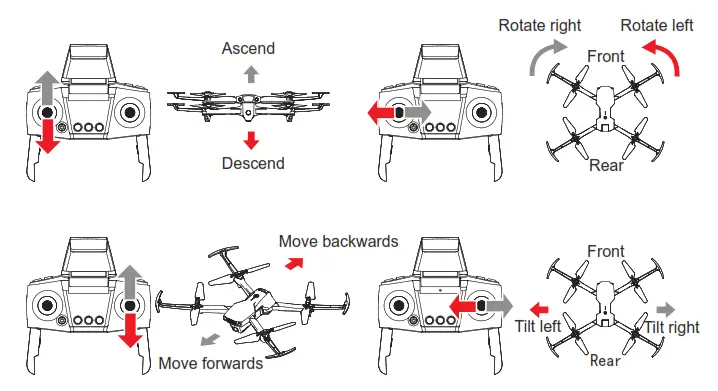 Ascend

Descend

Rotate right

Rotate left

Front

Rear

Move backwards

Move forwards

Front

Tilt left

Tilt right

Rear